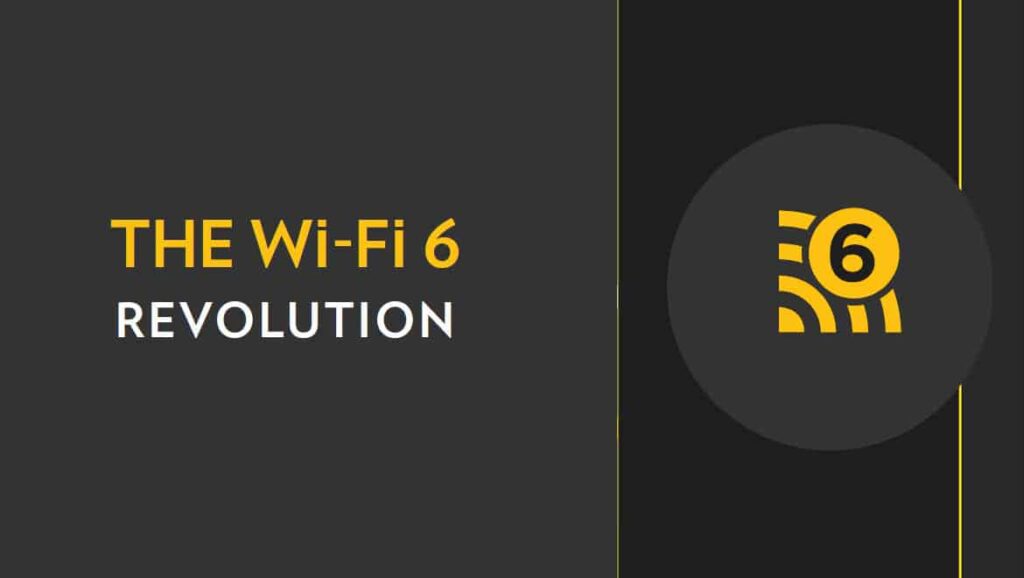 THE Wi-Fi 6
REVOLUTION

6